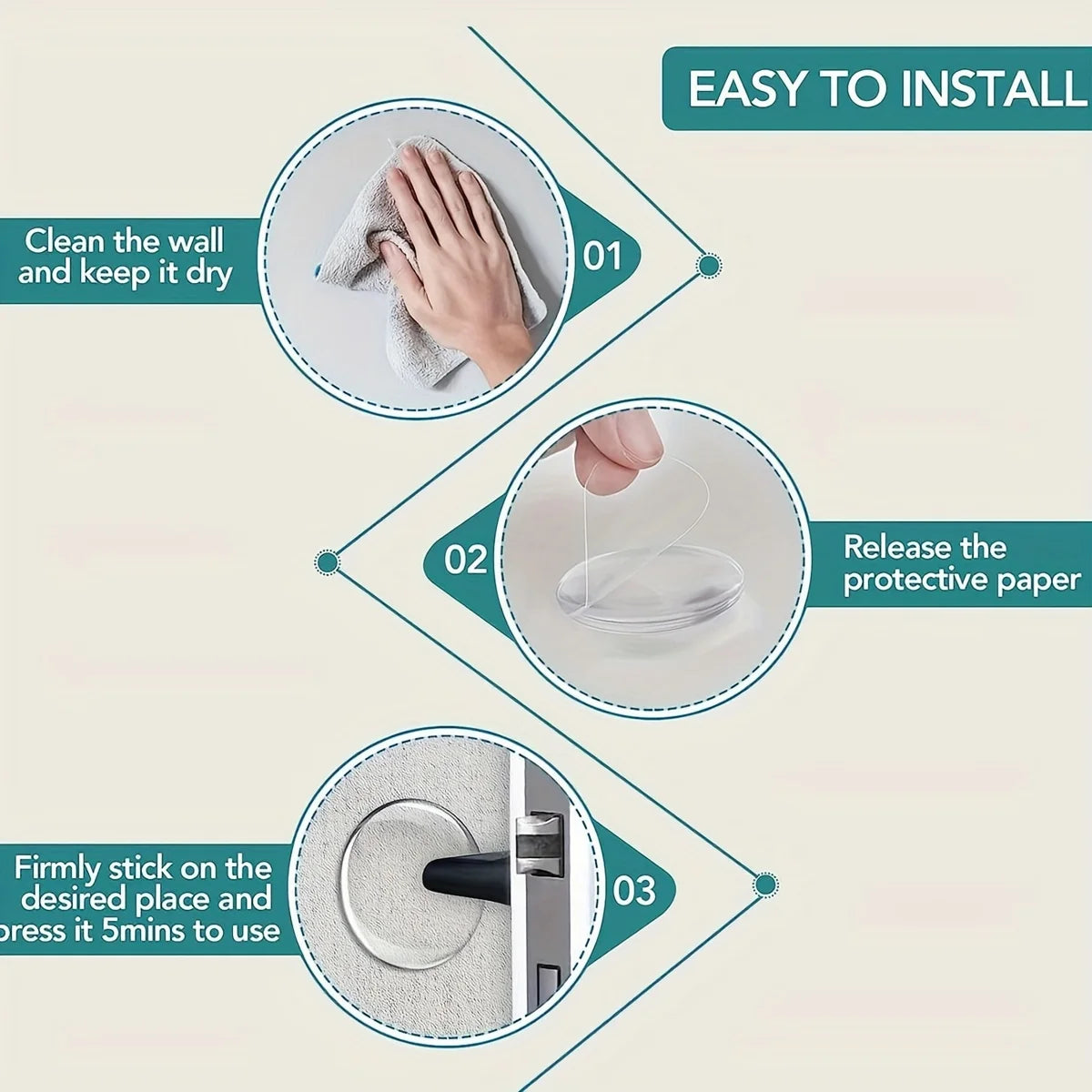 EASY TO INSTALL

Clean the wall and keep it dry

01

02

Release the protective paper

Firmly stick on the desired place and press it 5mins to use

03