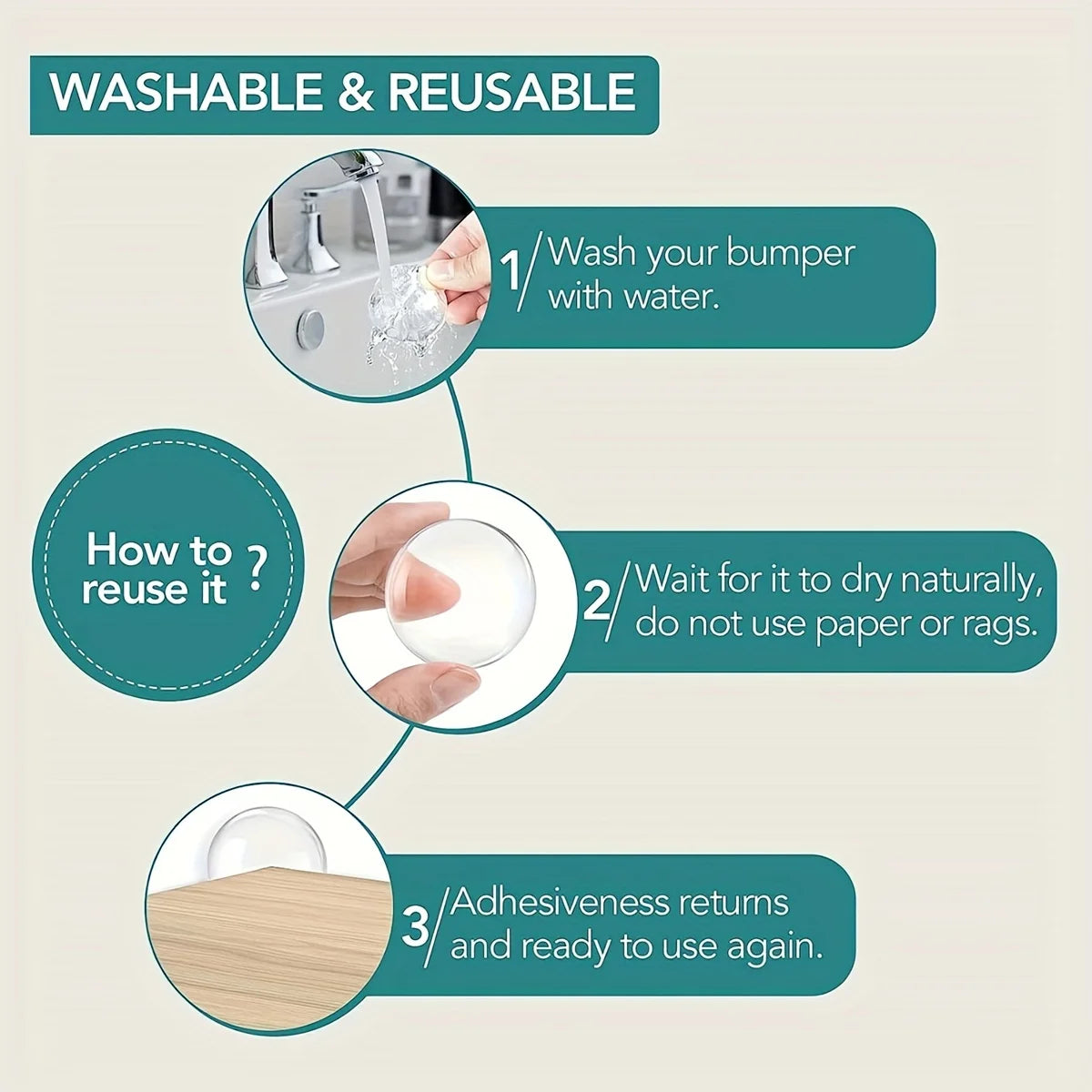 WASHABLE & REUSABLE

1/ Wash your bumper with water.

How to reuse it ?

2/ Wait for it to dry naturally, do not use paper or rags.

3/ Adhesiveness returns and ready to use again.